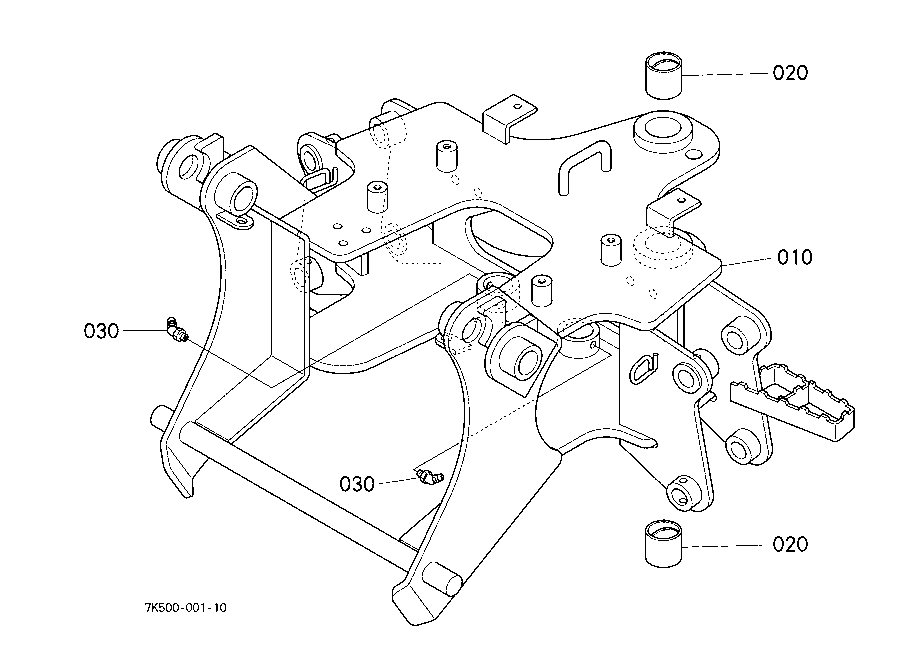 020
010
030
030
020
7K500-001-10